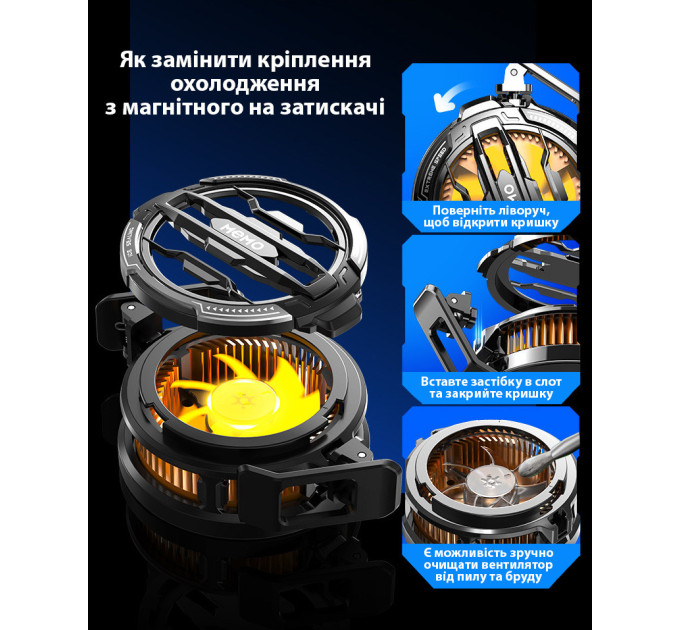 Як замінити кріплення охолодження з магнітного на затискачі

MEMO

EXTREME SPEED

Поверніть ліворуч, щоб відкрити кришку

Вставте застібку в слот та закрийте кришку

Є можливість зручно очищати вентилятор від пилу та бруду