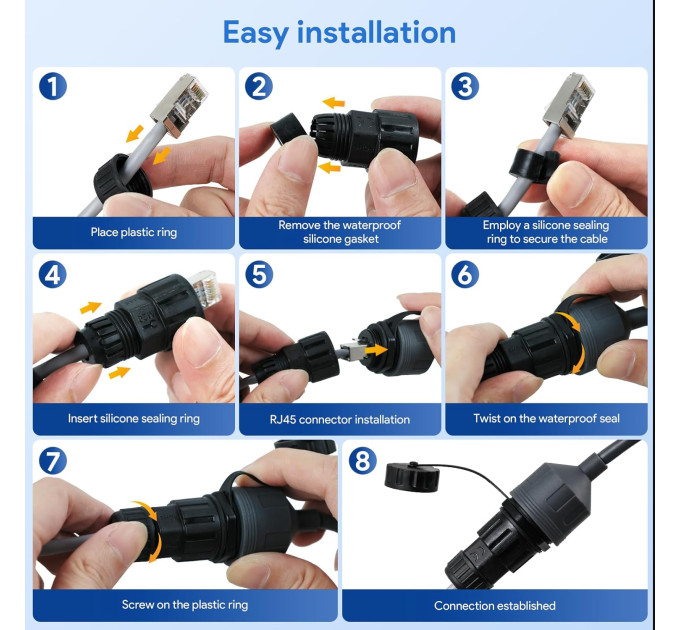 Easy installation

1
Place plastic ring

2
Remove the waterproof silicone gasket

3
Employ a silicone sealing ring to secure the cable

4
Insert silicone sealing ring

5
RJ45 connector installation

6
Twist on the waterproof seal

7
Screw on the plastic ring

8
Connection established