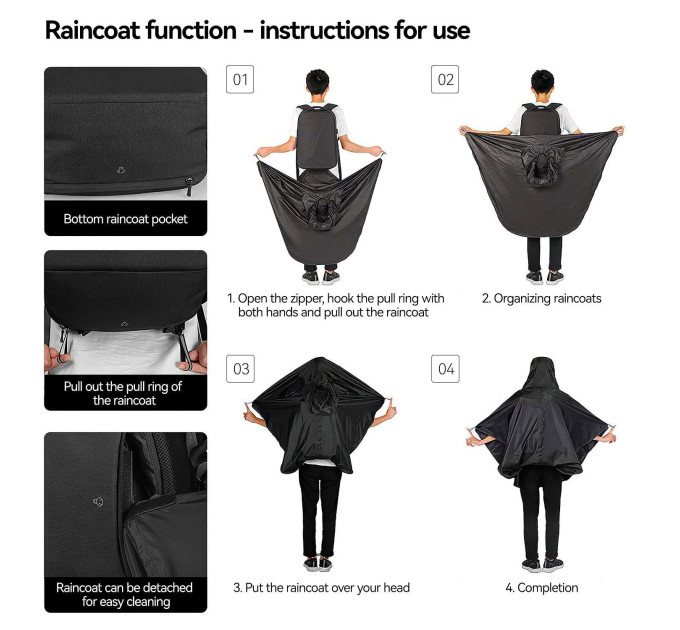 Raincoat function - instructions for use

Bottom raincoat pocket

Pull out the pull ring of the raincoat

Raincoat can be detached for easy cleaning

01

1. Open the zipper, hook the pull ring with both hands and pull out the raincoat

02

2. Organizing raincoats

03

3. Put the raincoat over your head

04

4. Completion