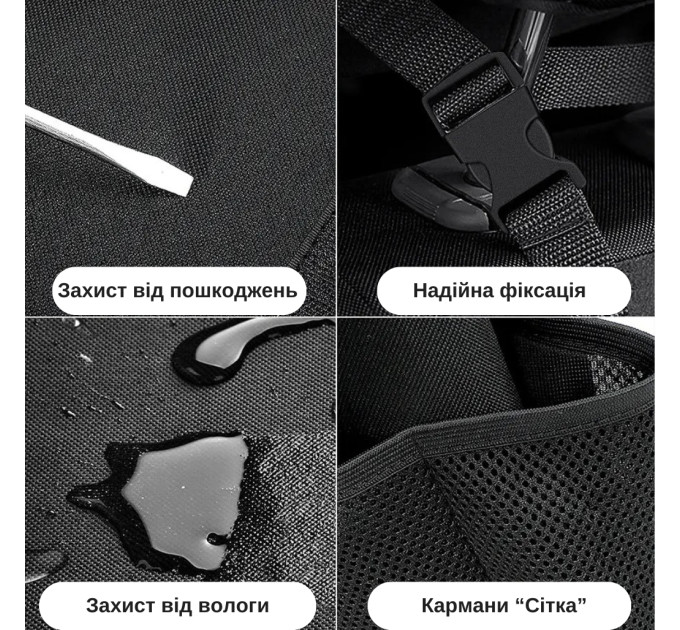 Захист від пошкоджень

Надійна фіксація

Захист від вологи

Кармани “Сітка”