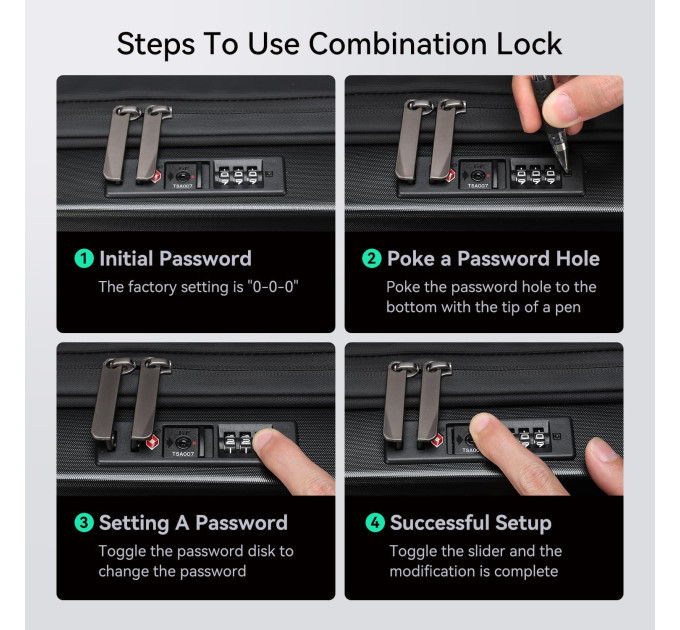 Steps To Use Combination Lock

TSA007

1 Initial Password
The factory setting is "0-0-0"

TSA007

2 Poke a Password Hole
Poke the password hole to the bottom with the tip of a pen

TSA007

3 Setting A Password
Toggle the password disk to change the password

4 Successful Setup
Toggle the slider and the modification is complete