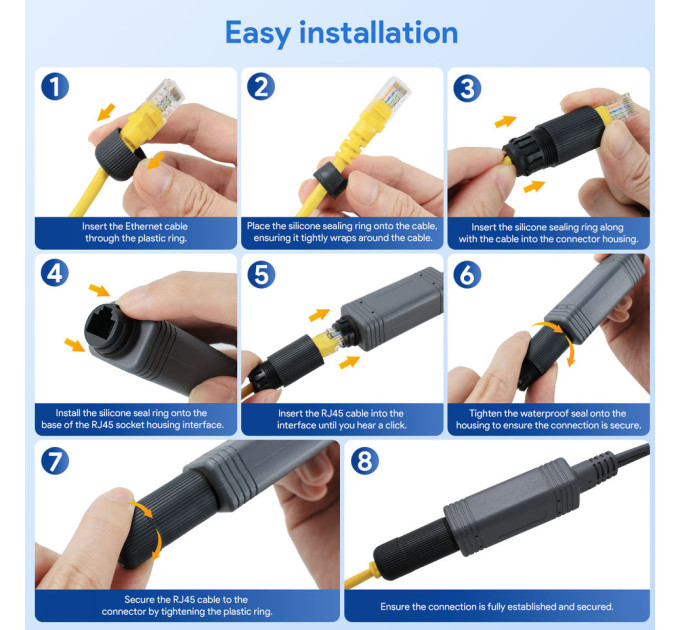 Easy installation

1

Insert the Ethernet cable through the plastic ring.

2

Place the silicone sealing ring onto the cable, ensuring it tightly wraps around the cable.

3

Insert the silicone sealing ring along with the cable into the connector housing.

4

Install the silicone seal ring onto the base of the RJ45 socket housing interface.

5

Insert the RJ45 cable into the interface until you hear a click.

6

Tighten the waterproof seal onto the housing to ensure the connection is secure.

7

Secure the RJ45 cable to the connector by tightening the plastic ring.

8

Ensure the connection is fully established and secured.